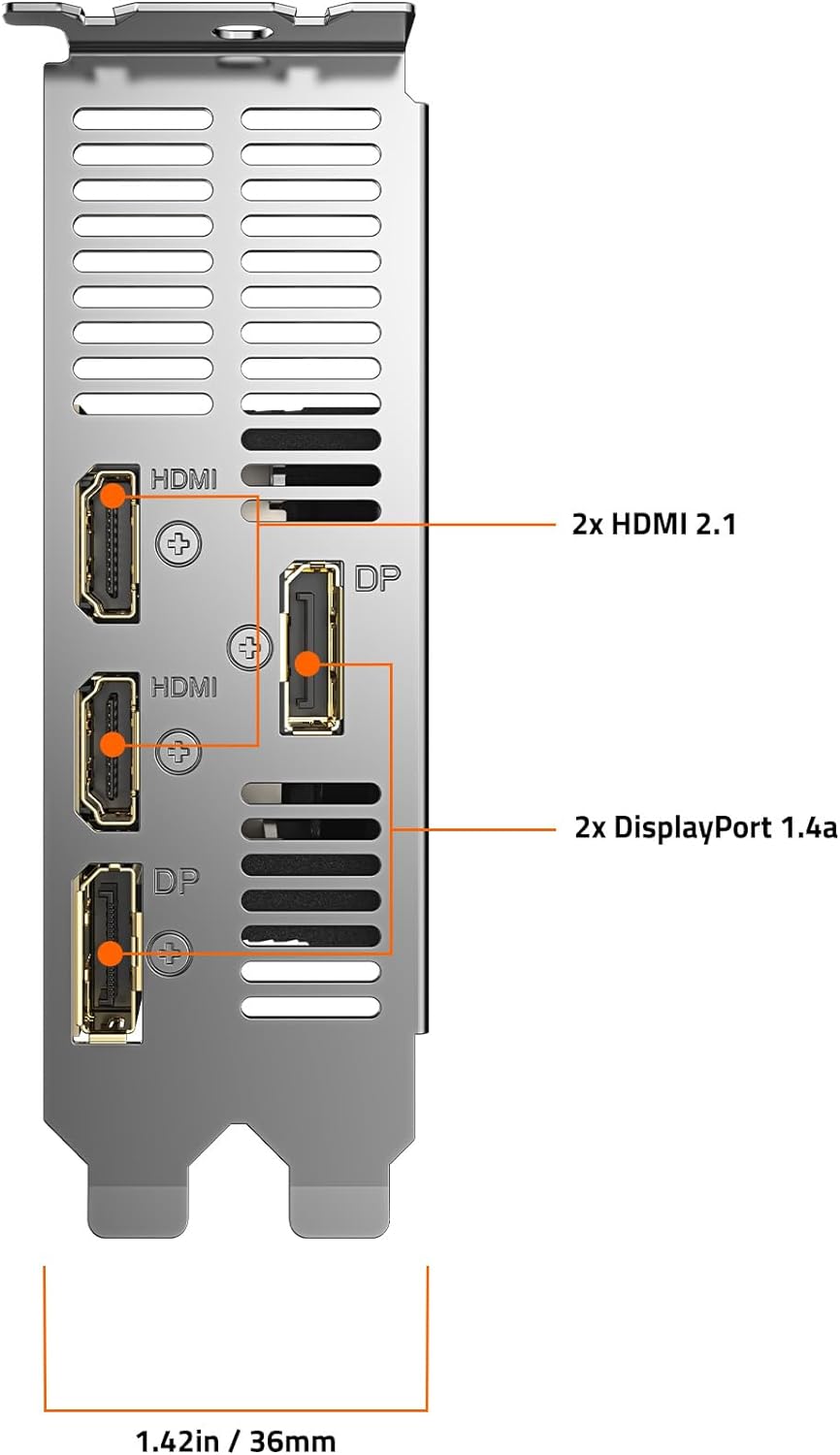 HDMI
2x HDMI 2.1
DP
HDMI
2x DisplayPort 1.4a
DP
1.42in / 36mm