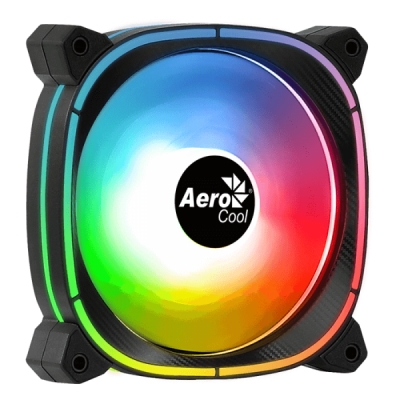 Aero Cool