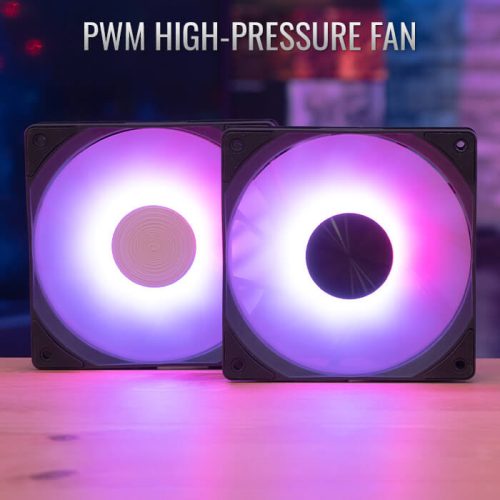 PWM HIGH-PRESSURE FAN