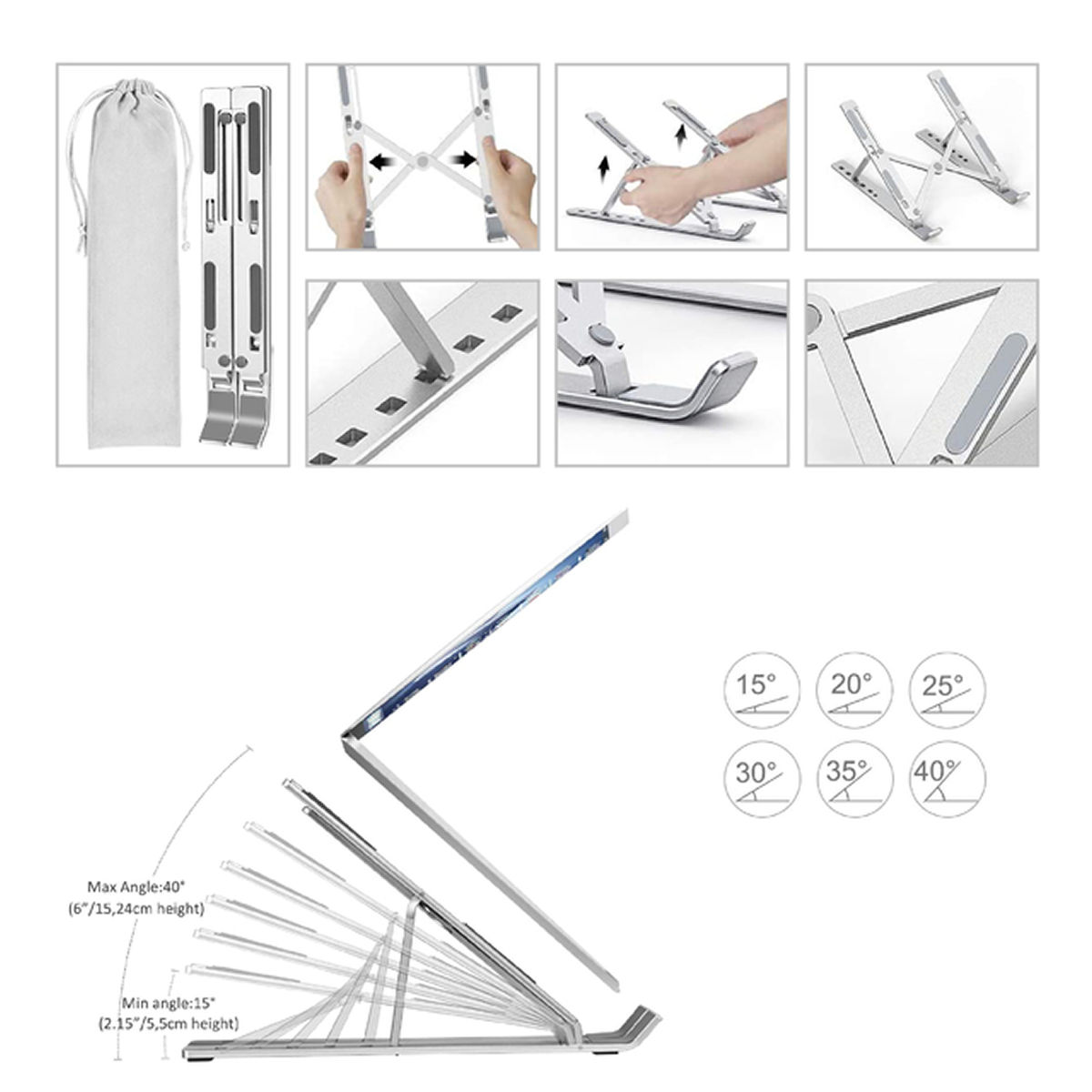 15°

20°

25°

30°

35°

40°

Max Angle:40°
(6"/15,24cm height)

Min angle:15°
(2.15"/5,5cm height)