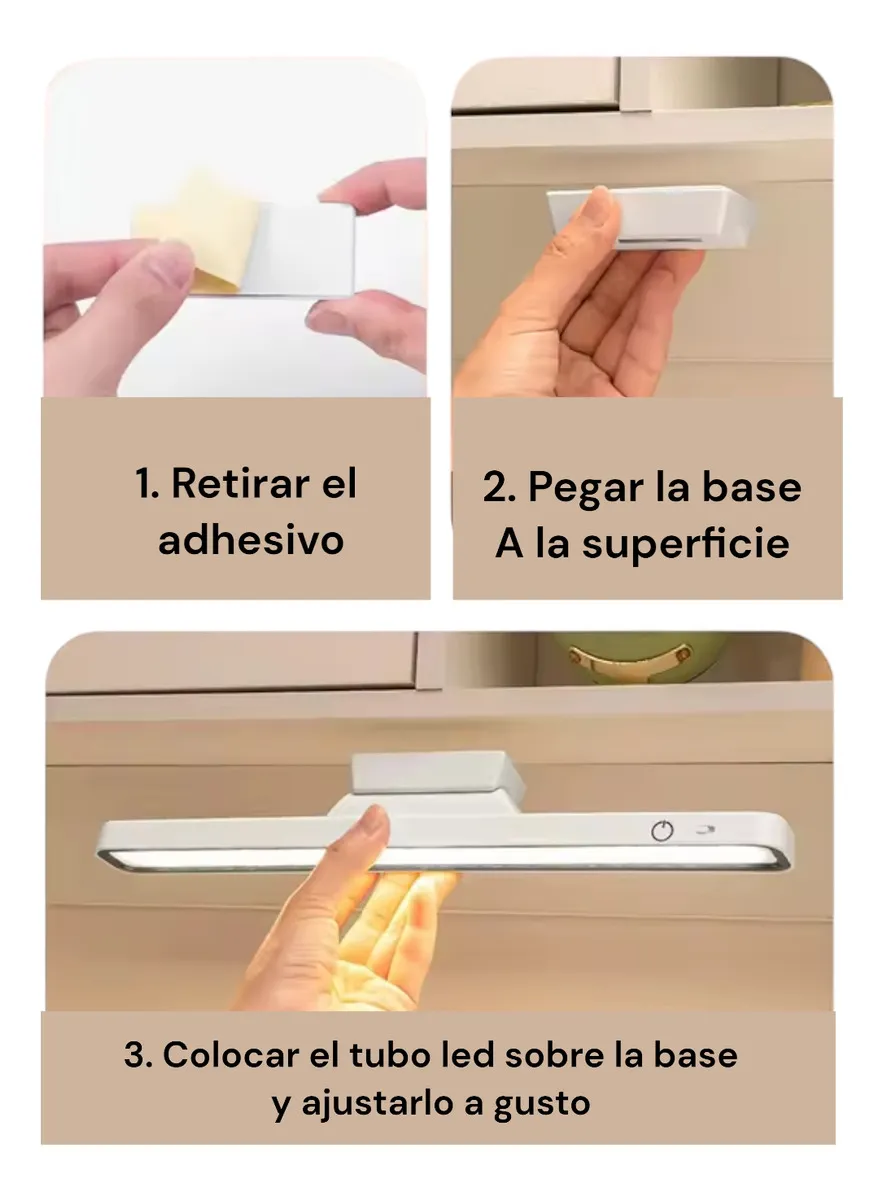 1. Retirar el adhesivo

2. Pegar la base A la superficie

3. Colocar el tubo led sobre la base y ajustarlo a gusto